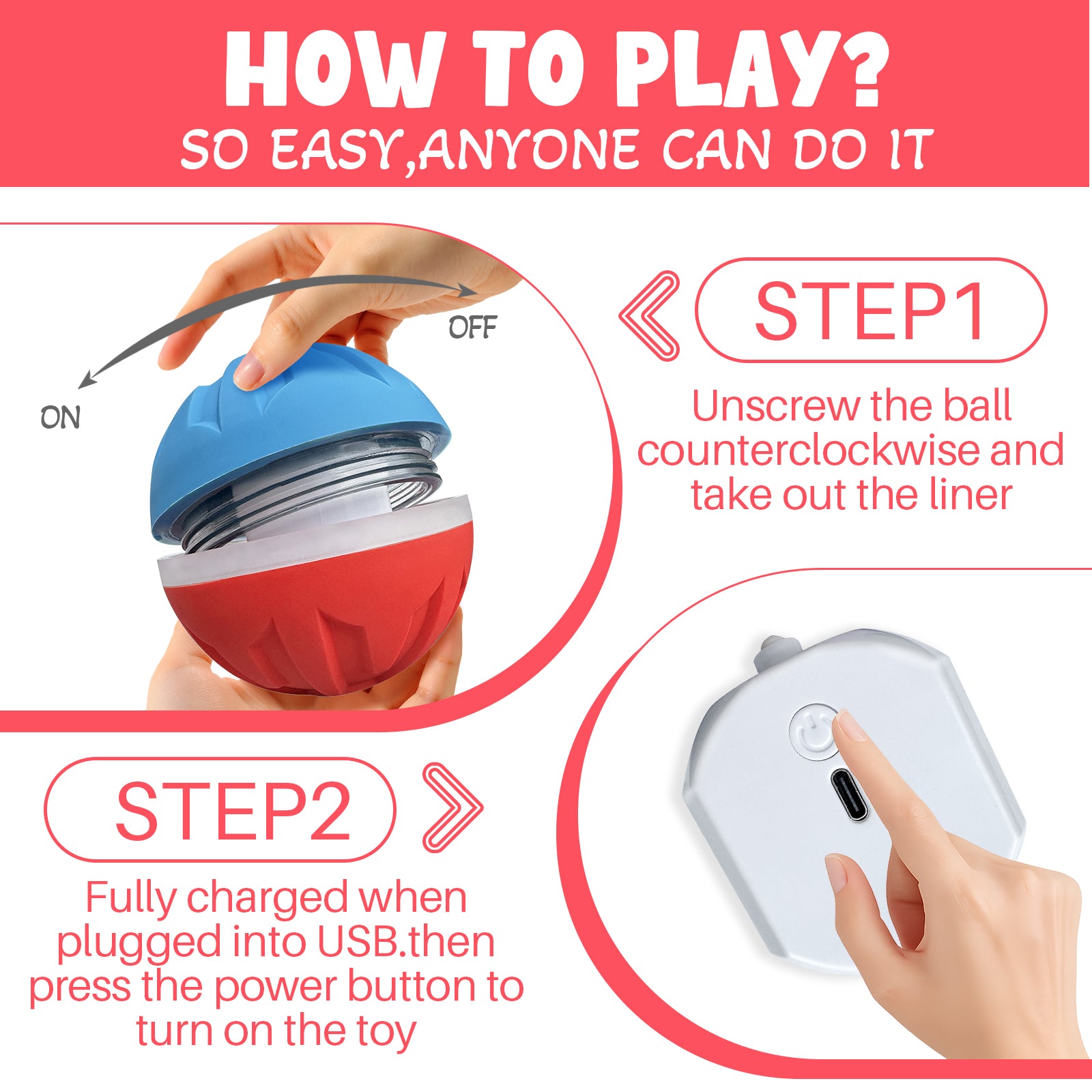 HOW TO PLAY?
SO EASY,ANYONE CAN DO IT

OFF
ON

STEP1
Unscrew the ball counterclockwise and take out the liner

STEP2
Fully charged when plugged into USB.then press the power button to turn on the toy