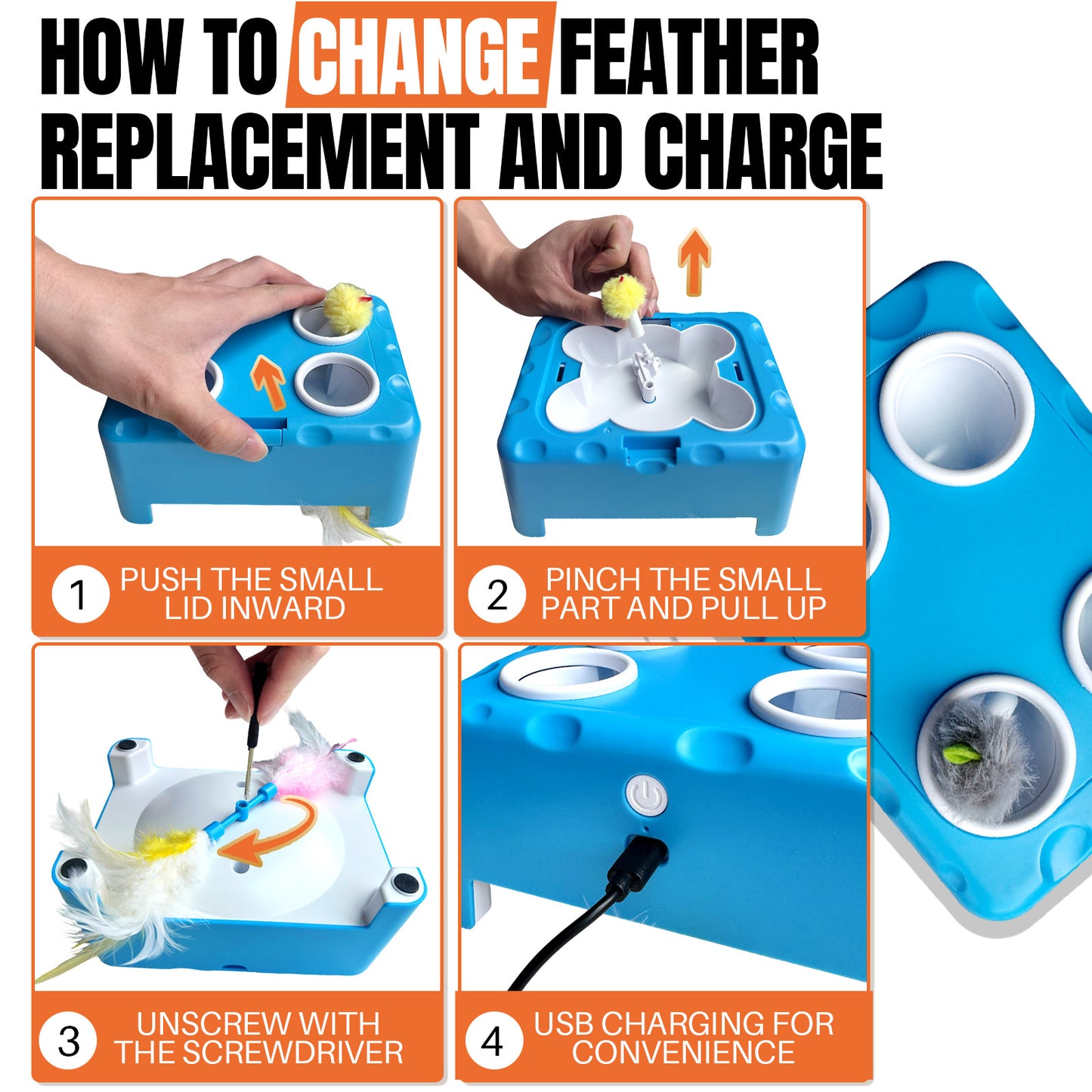 HOW TO CHANGE FEATHER REPLACEMENT AND CHARGE

1 PUSH THE SMALL LID INWARD

2 PINCH THE SMALL PART AND PULL UP

3 UNSCREW WITH THE SCREWDRIVER

4 USB CHARGING FOR CONVENIENCE